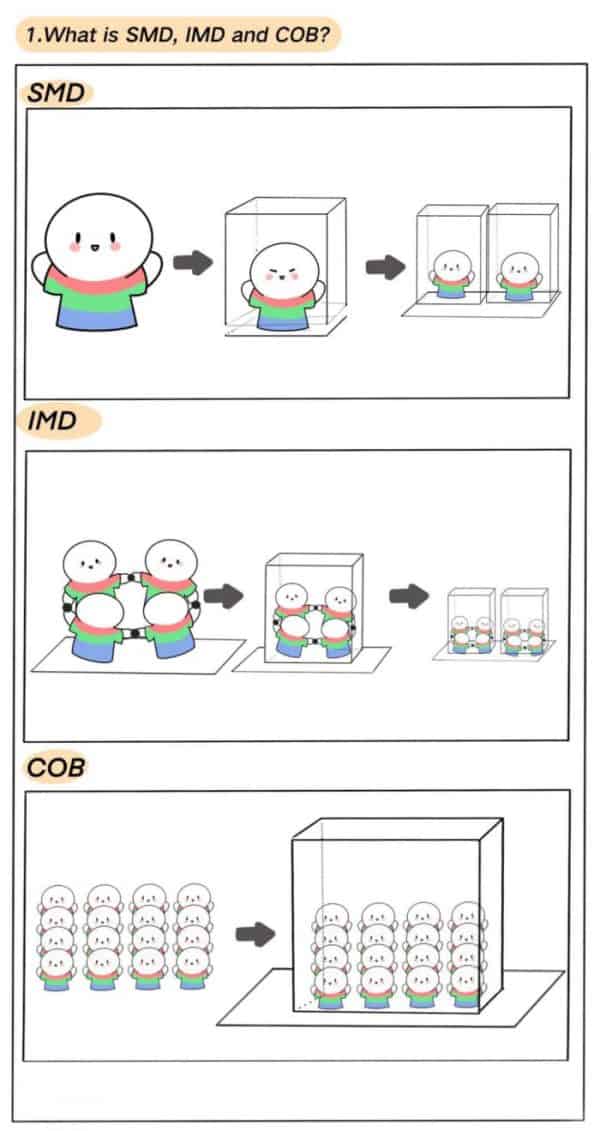 1.What is SMD, IMD and COB?

SMD

IMD

COB